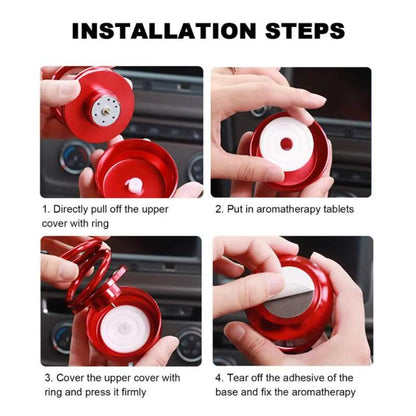 INSTALLATION STEPS

1. Directly pull off the upper cover with ring

2. Put in aromatherapy tablets

3. Cover the upper cover with ring and press it firmly

4. Tear off the adhesive of the base and fix the aromatherapy