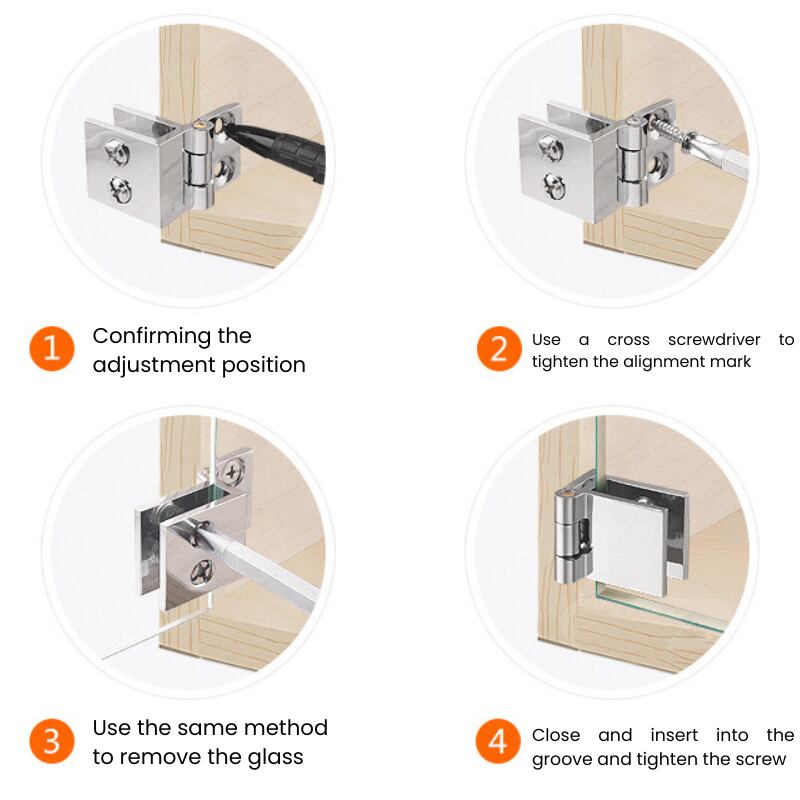 1 Confirming the adjustment position

2 Use a cross screwdriver to tighten the alignment mark

3 Use the same method to remove the glass

4 Close and insert into the groove and tighten the screw