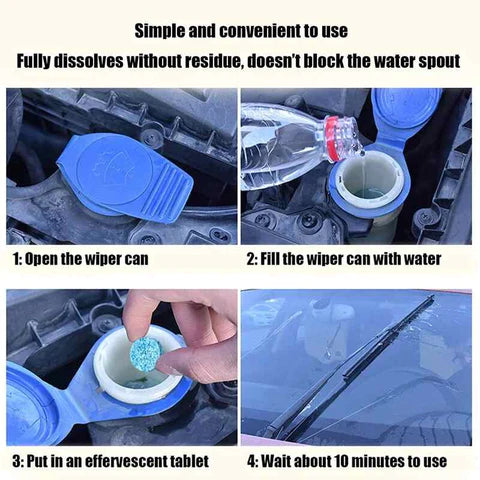 Simple and convenient to use

Fully dissolves without residue, doesn't block the water spout

1: Open the wiper can

2: Fill the wiper can with water

3: Put in an effervescent tablet

4: Wait about 10 minutes to use