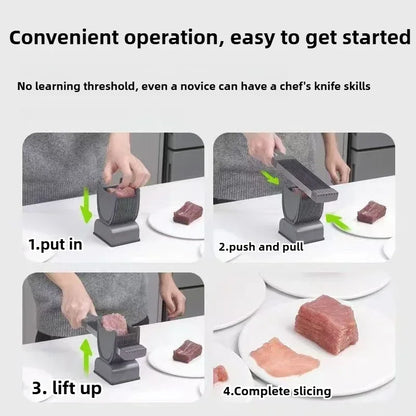 Convenient operation, easy to get started

No learning threshold, even a novice can have a chef's knife skills

1.put in

2.push and pull

3. lift up

4.Complete slicing