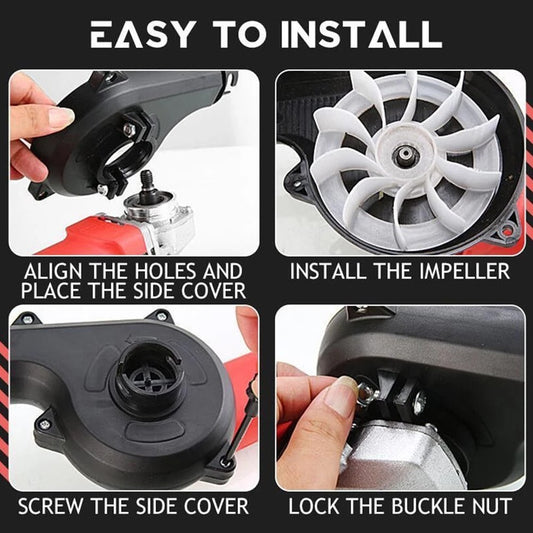 EASY TO INSTALL

ALIGN THE HOLES AND PLACE THE SIDE COVER

INSTALL THE IMPELLER

SCREW THE SIDE COVER

LOCK THE BUCKLE NUT