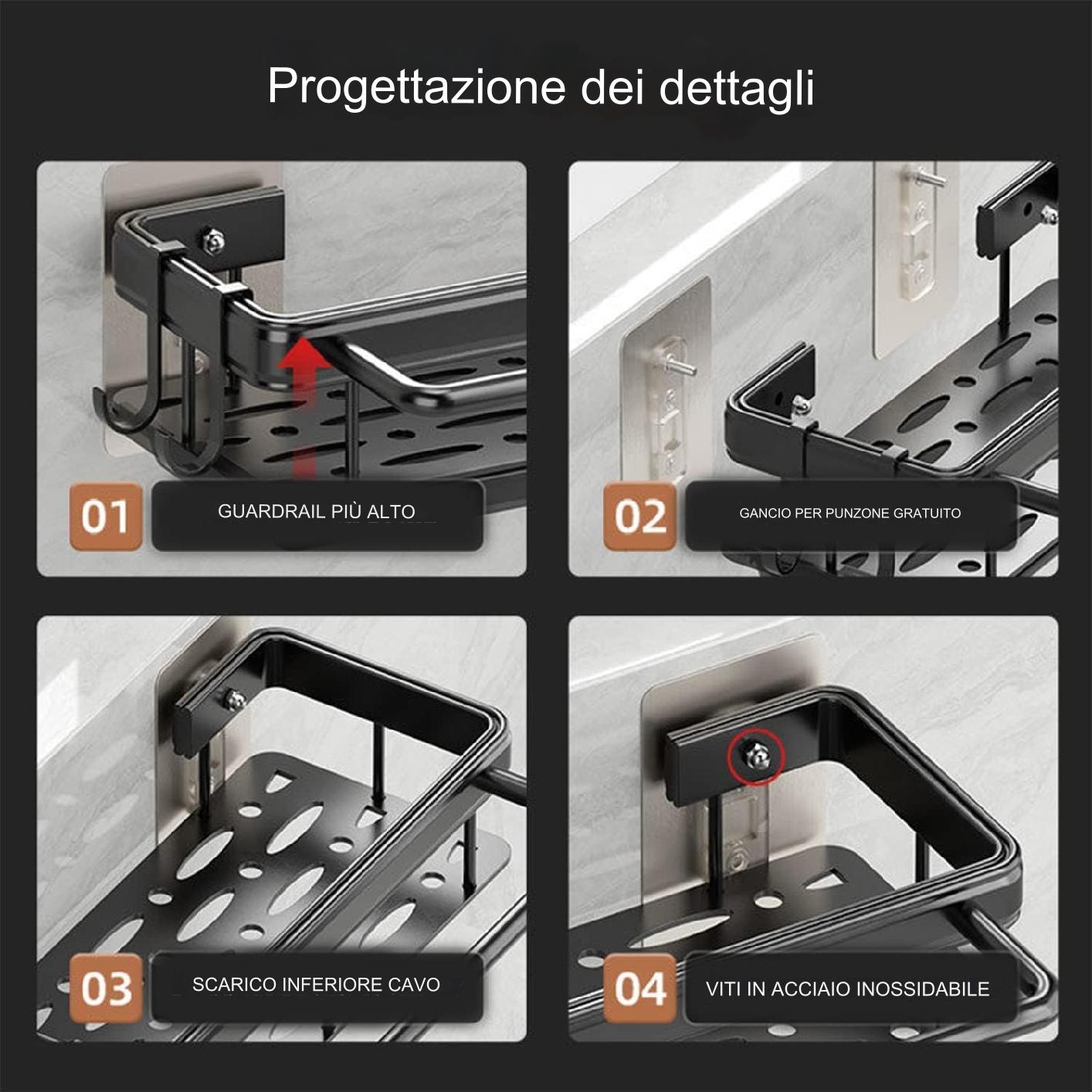 Progettazione dei dettagli

01
GUARDRAIL PIÙ ALTO

02
GANCIO PER PUNZONE GRATUITO

03
SCARICO INFERIORE CAVO

04
VITI IN ACCIAIO INOSSIDABILE