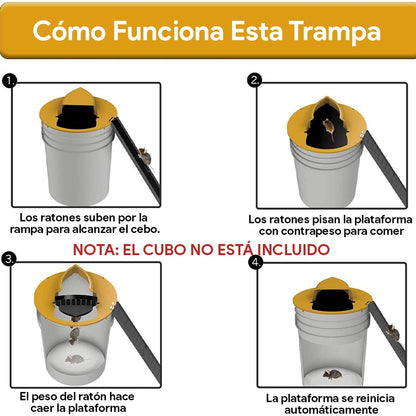 Cómo Funciona Esta Trampa

1.

Los ratones suben por la rampa para alcanzar el cebo.

2.

Los ratones pisan la plataforma con contrapeso para comer

NOTA: EL CUBO NO ESTÁ INCLUIDO

3.

El peso del ratón hace caer la plataforma

4.

La plataforma se reinicia automáticamente