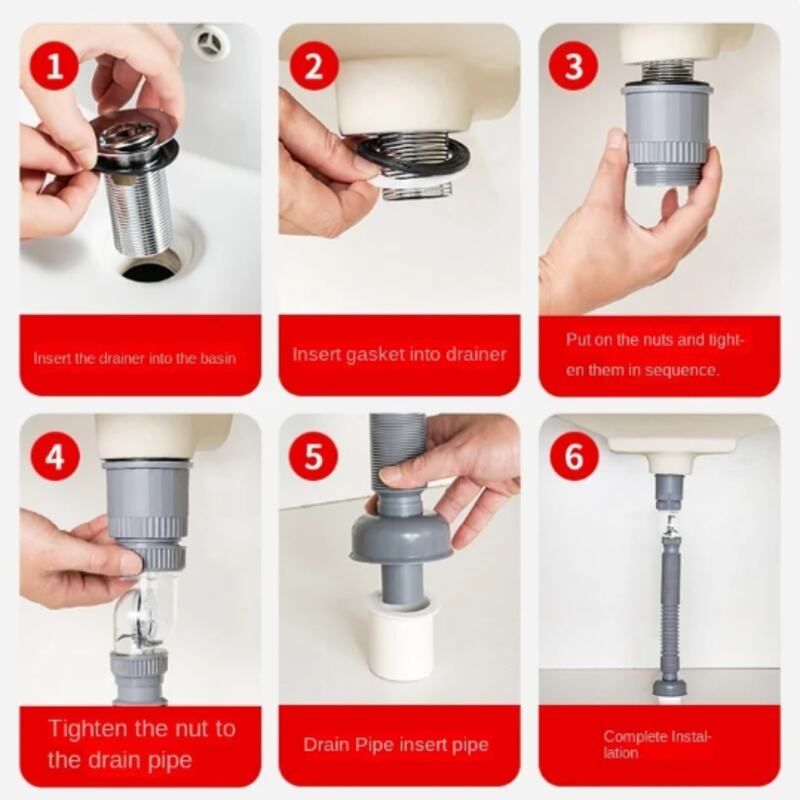 1
Insert the drainer into the basin

2
Insert gasket into drainer

3
Put on the nuts and tighten them in sequence.

4
Tighten the nut to the drain pipe

5
Drain Pipe insert pipe

6
Complete Installation