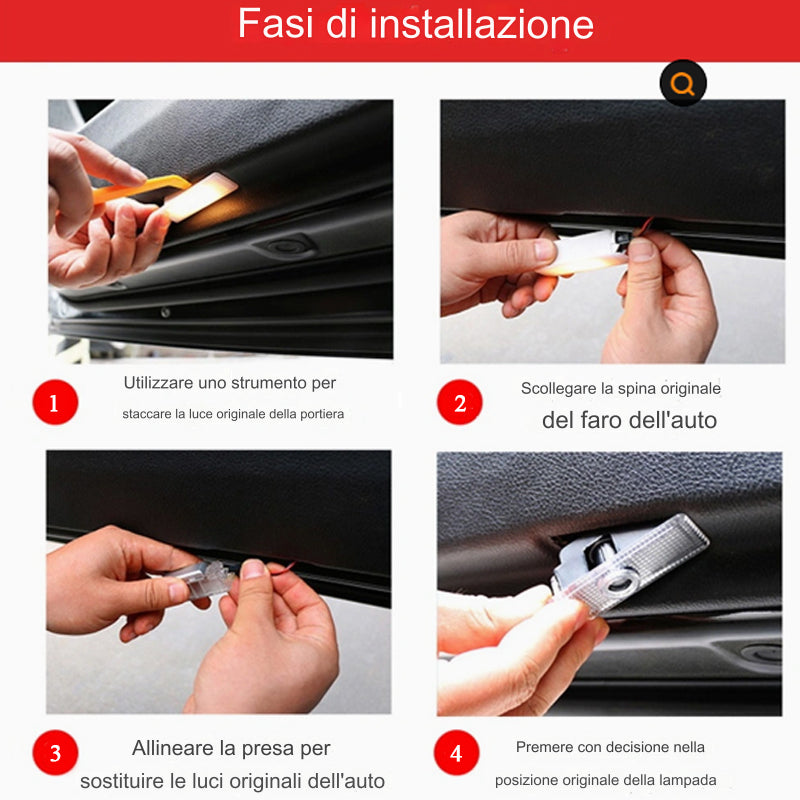 Fasi di installazione

1
Utilizzare uno strumento per
staccare la luce originale della portiera

2
Scollegare la spina originale
del faro dell'auto

3
Allineare la presa per
sostituire le luci originali dell'auto

4
Premere con decisione nella
posizione originale della lampada